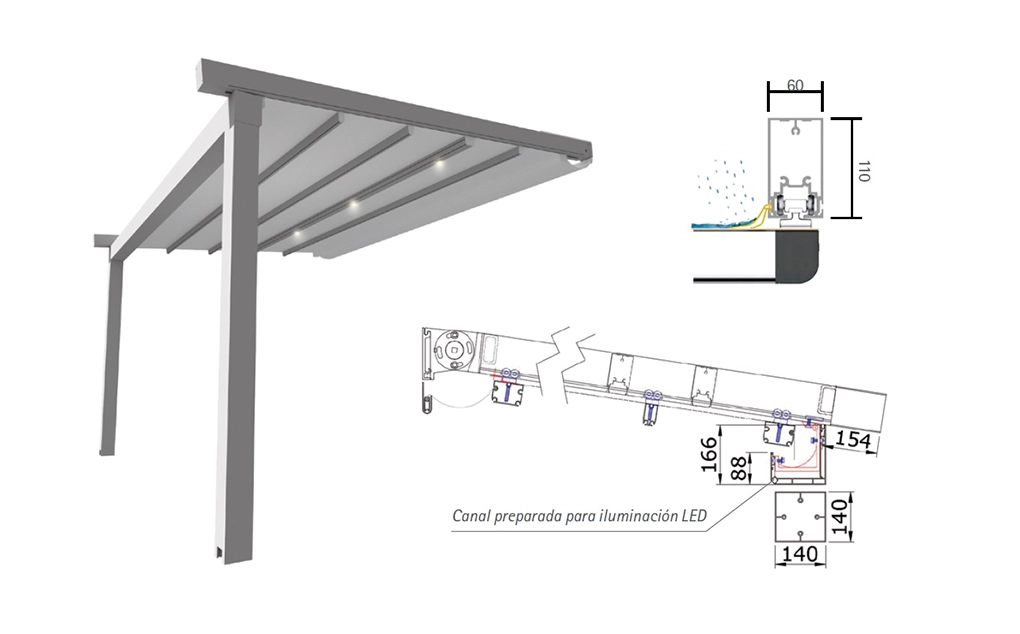 60

110

166

88

154

Canal preparada para iluminación LED

140

140